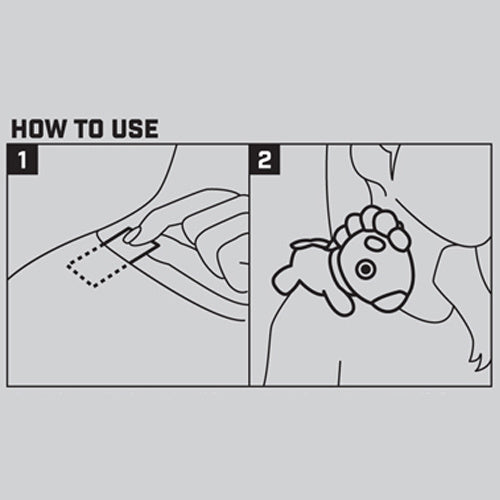 HOW TO USE

1

2